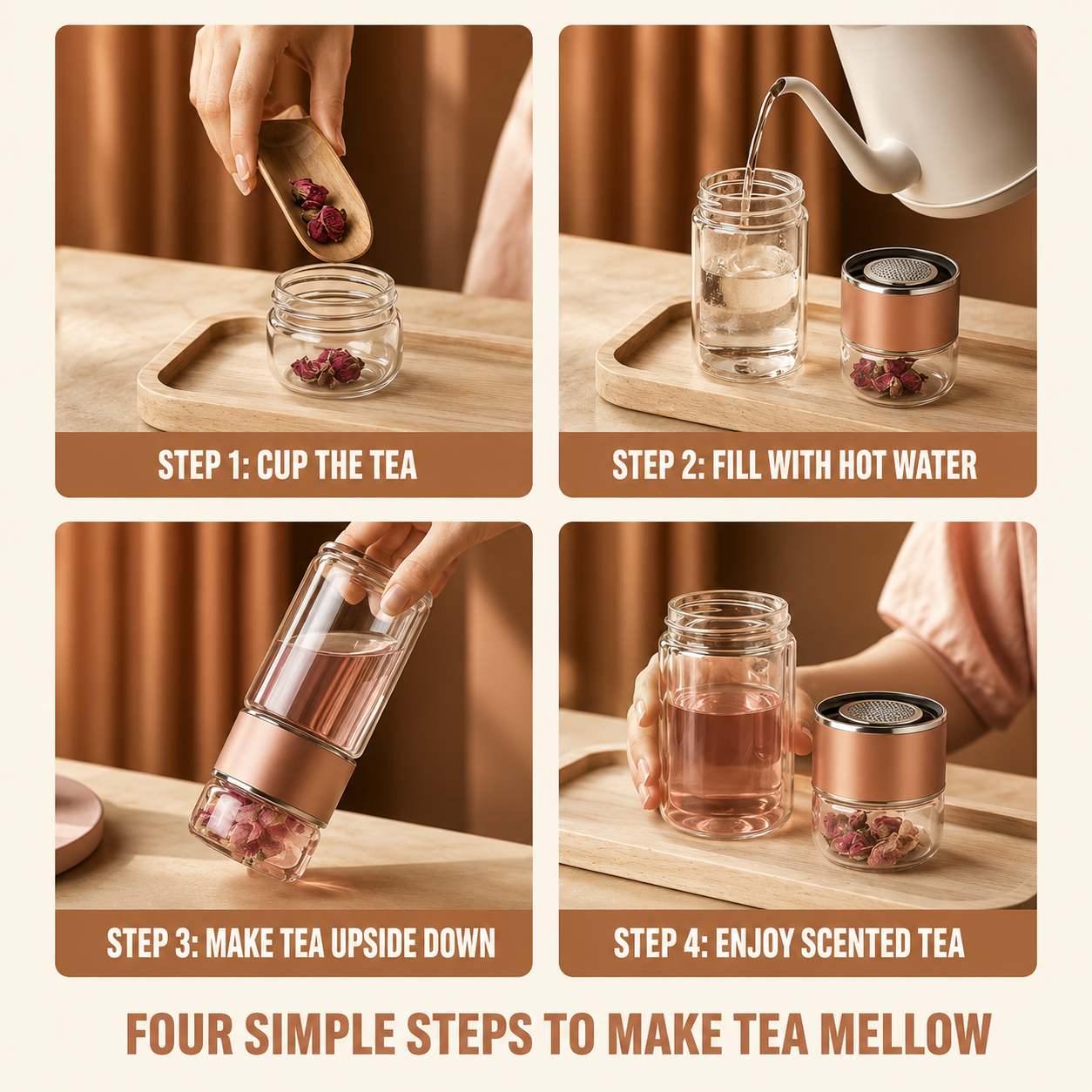 STEP 1: CUP THE TEA

STEP 2: FILL WITH HOT WATER

STEP 3: MAKE TEA UPSIDE DOWN

STEP 4: ENJOY SCENTED TEA

FOUR SIMPLE STEPS TO MAKE TEA MELLOW